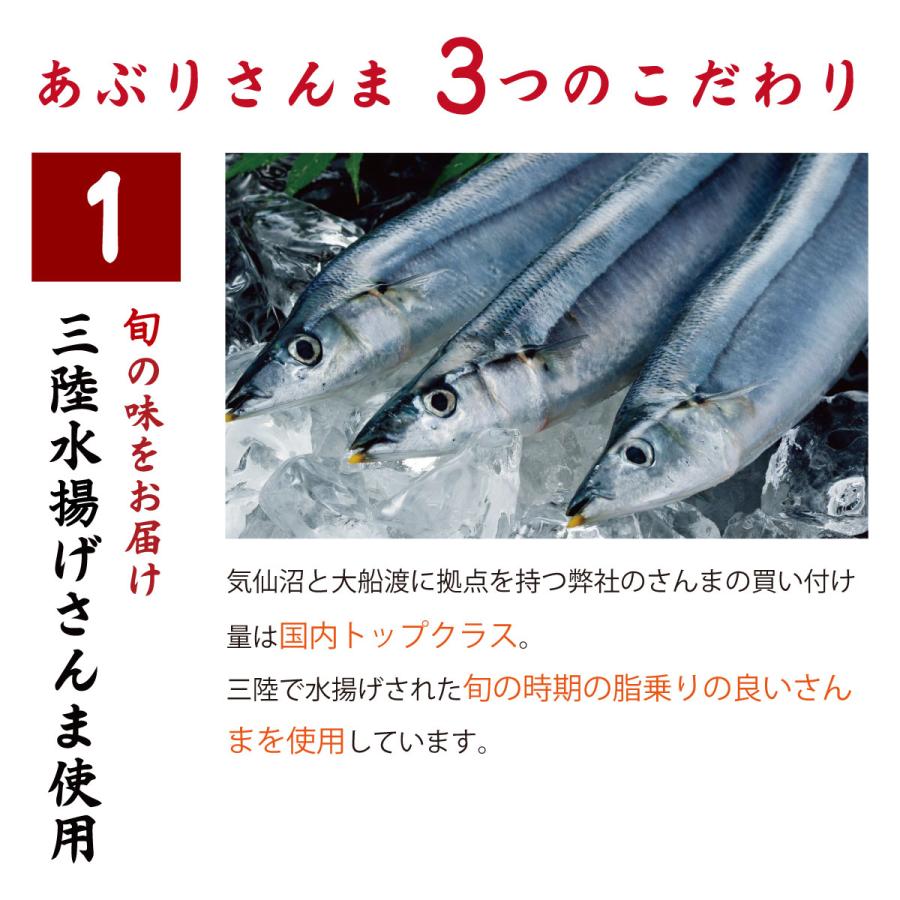 あぶりさんま 3つのこだわり

1

旬の味をお届け

三陸水揚げさんま使用

気仙沼と大船渡に拠点を持つ弊社のさんまの買い付け量は国内トップクラス。
三陸で水揚げされた旬の時期の脂乗りの良いさんまを使用しています。