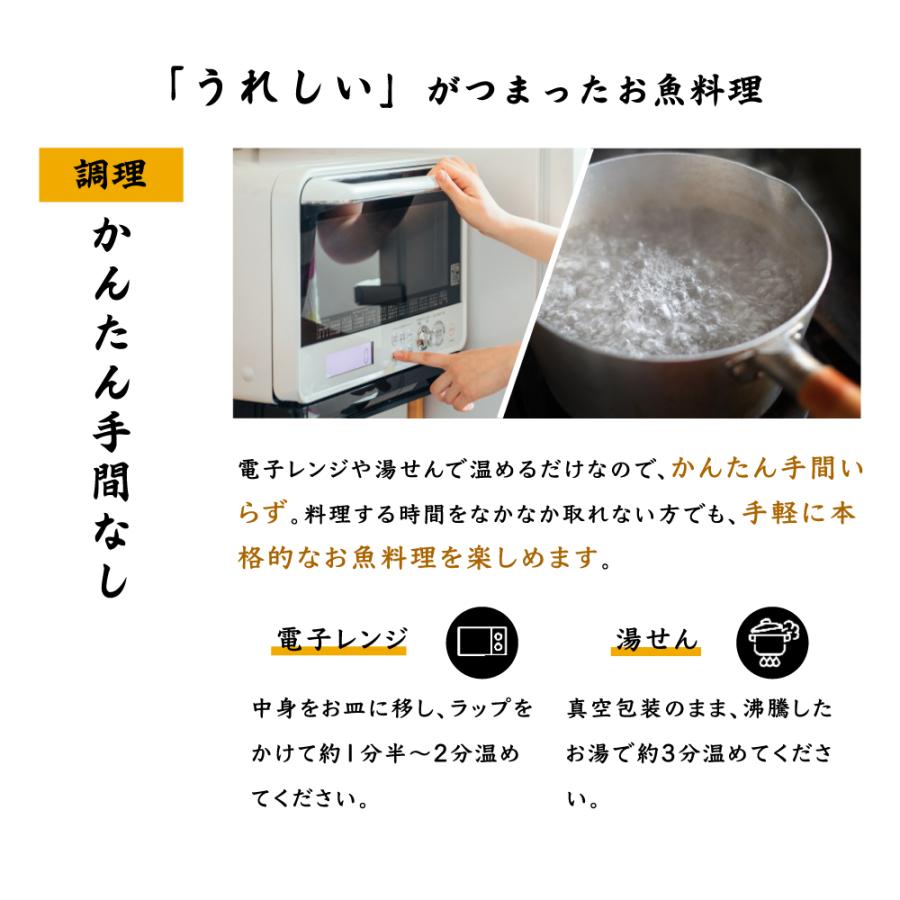 「うれしい」がつまったお魚料理

調理

かんたん手間なし

電子レンジや湯せんで温めるだけなので、かんたん手間いらず。料理する時間をなかなか取れない方でも、手軽に本格的なお魚料理を楽しめます。

電子レンジ

中身をお皿に移し、ラップをかけて約1分半〜2分温めてください。

湯せん

真空包装のまま、沸騰したお湯で約3分温めてください。