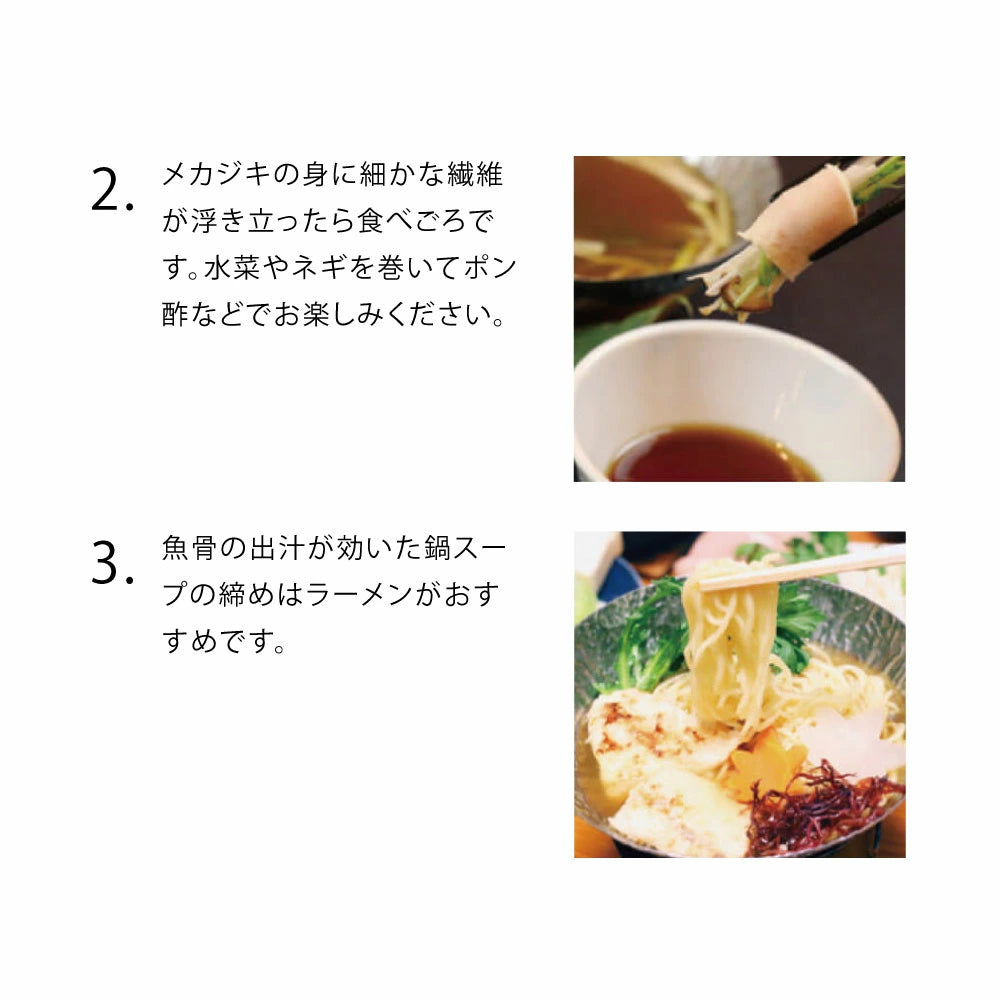 2. メカジキの身に細かな繊維が浮き立ったら食べごろです。水菜やネギを巻いてポン酢などでお楽しみください。

3. 魚骨の出汁が効いた鍋スープの締めはラーメンがおすすめです。