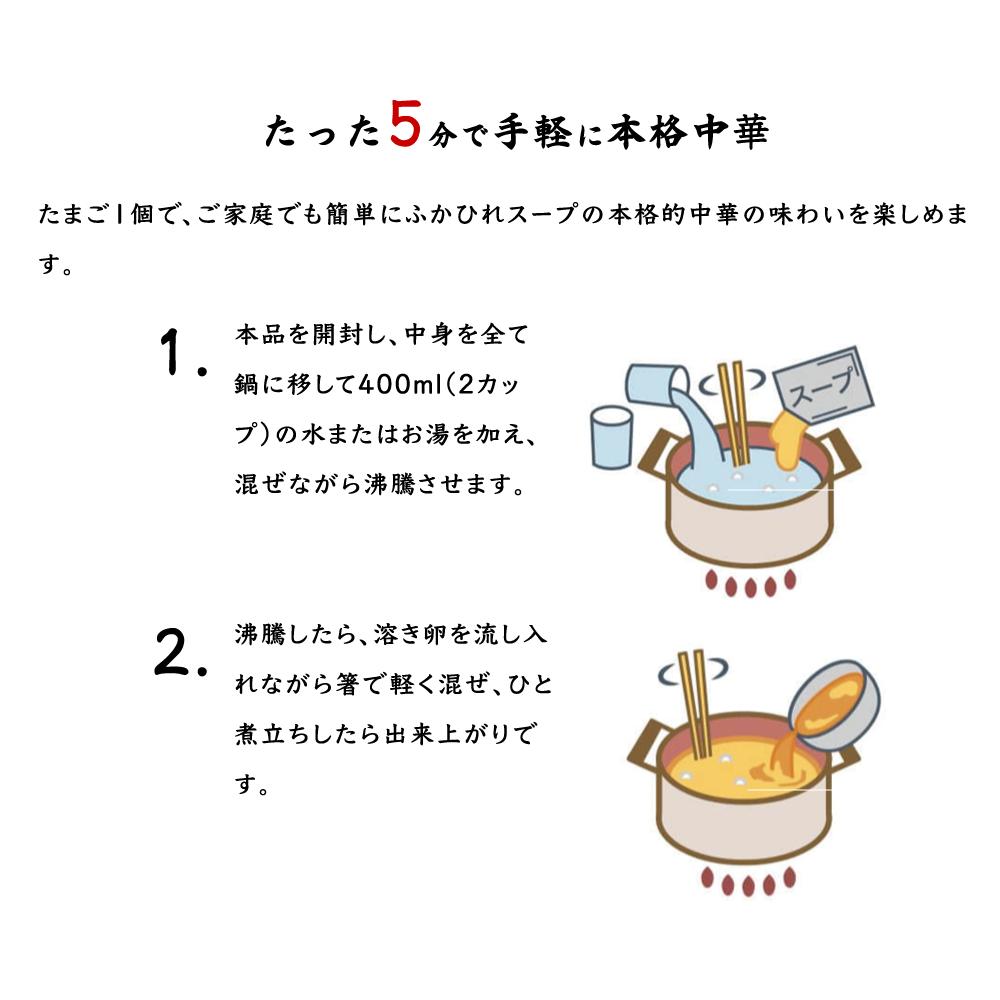 たった5分で手軽に本格中華

たまご1個で、ご家庭でも簡単にふかひれスープの本格的中華の味わいを楽しめます。

1. 本品を開封し、中身を全て鍋に移して400ml(2カップ)の水またはお湯を加え、混ぜながら沸騰させます。

スープ

2. 沸騰したら、溶き卵を流し入れながら箸で軽く混ぜ、ひと煮立ちしたら出来上がりです。