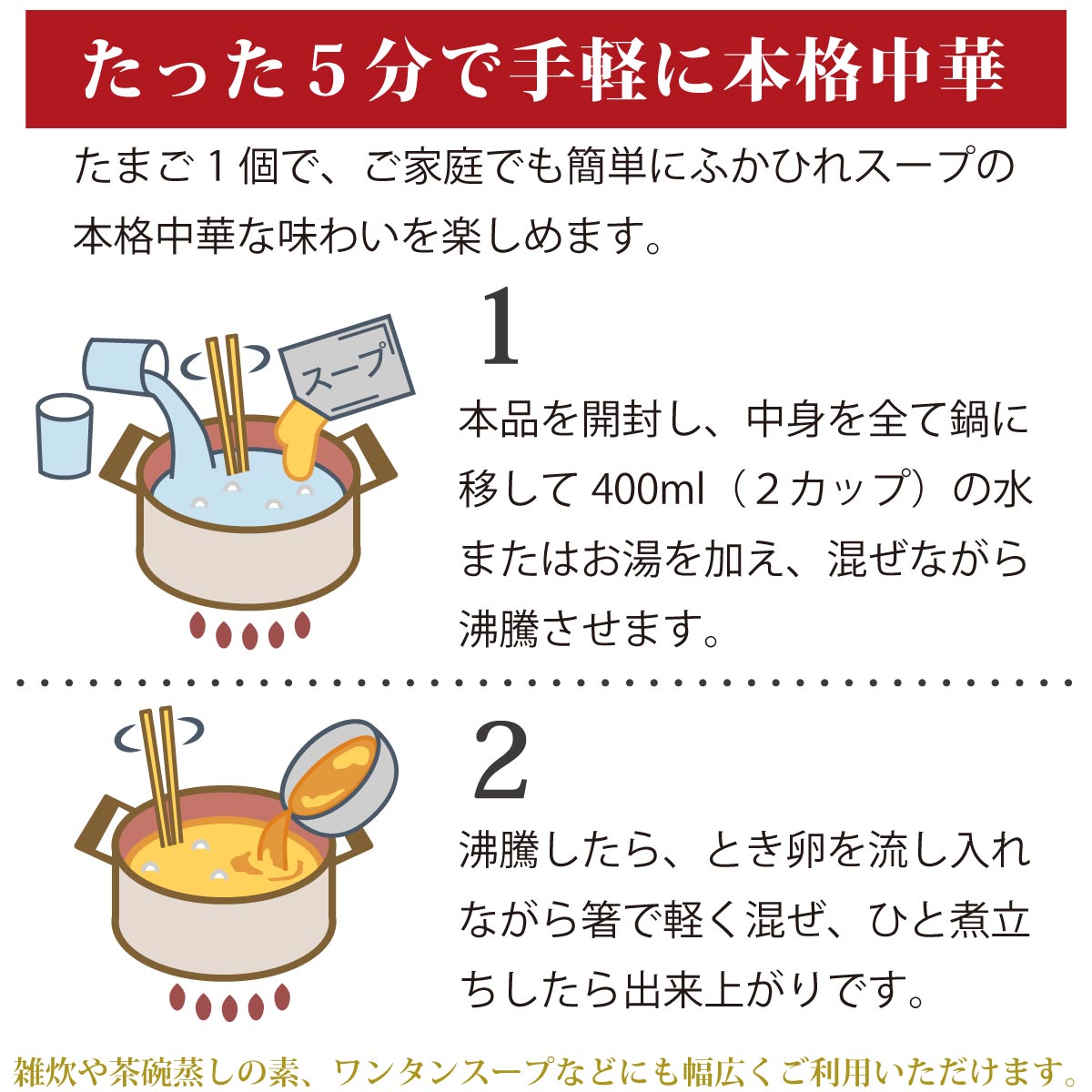 たった５分で手軽に本格中華

たまご１個で、ご家庭でも簡単にふかひれスープの本格中華な味わいを楽しめます。

スープ

1

本品を開封し、中身を全て鍋に移して 400ml（２カップ）の水またはお湯を加え、混ぜながら沸騰させます。

2

沸騰したら、とき卵を流し入れながら箸で軽く混ぜ、ひと煮立ちしたら出来上がりです。

雑炊や茶碗蒸しの素、ワンタンスープなどにも幅広くご利用いただけます。